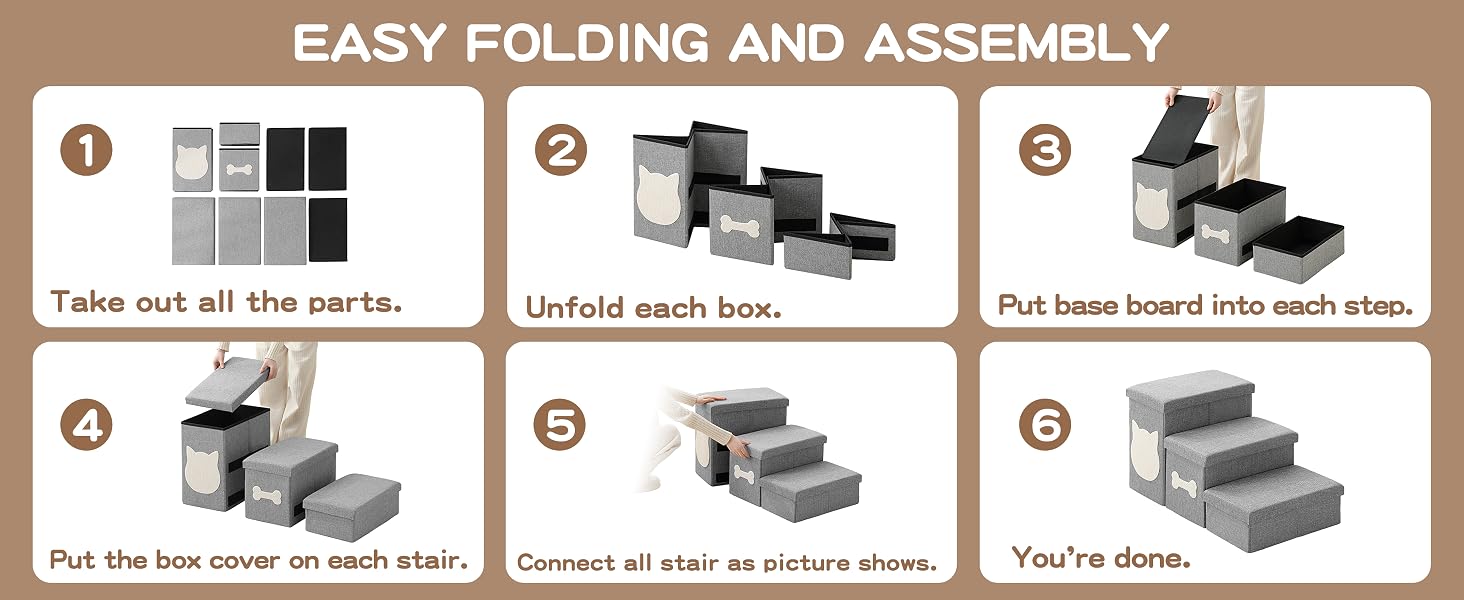 EASY FOLDING AND ASSEMBLY

1

Take out all the parts.

2

Unfold each box.

3

Put base board into each step.

4

Put the box cover on each stair.

5

Connect all stair as picture shows.

6

You're done.