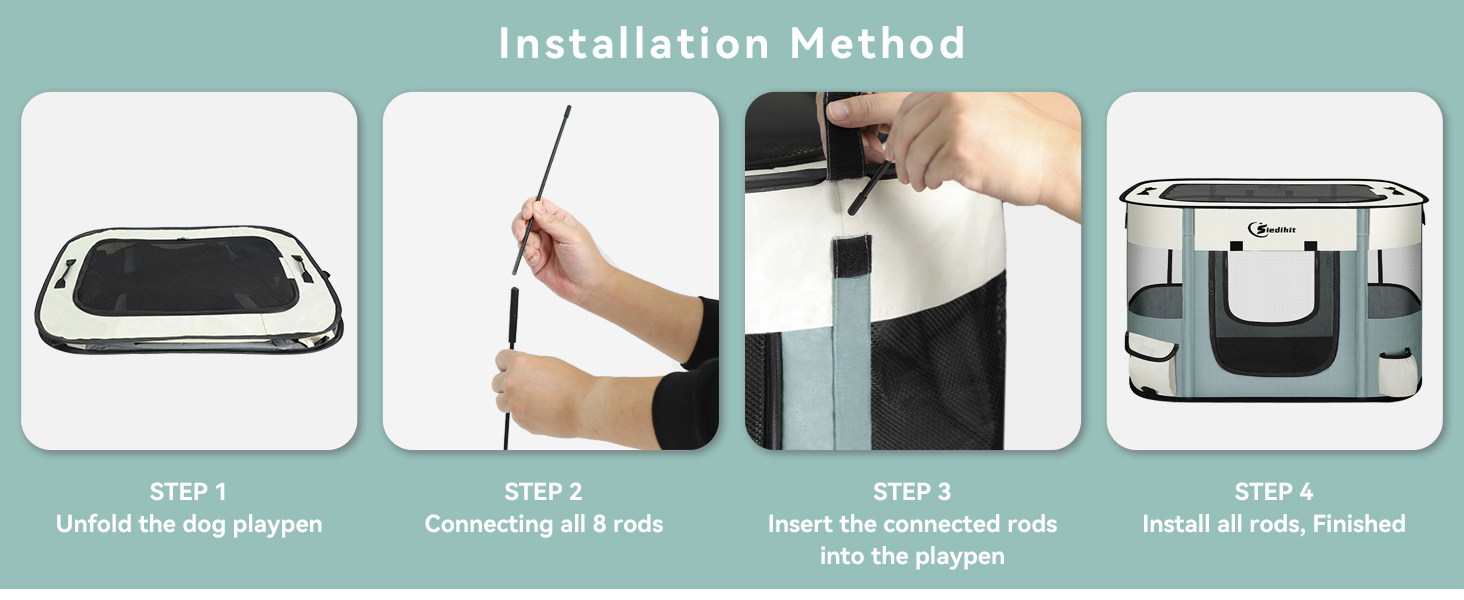 Installation Method

Sledihit

STEP 1
Unfold the dog playpen

STEP 2
Connecting all 8 rods

STEP 3
Insert the connected rods into the playpen

STEP 4
Install all rods, Finished