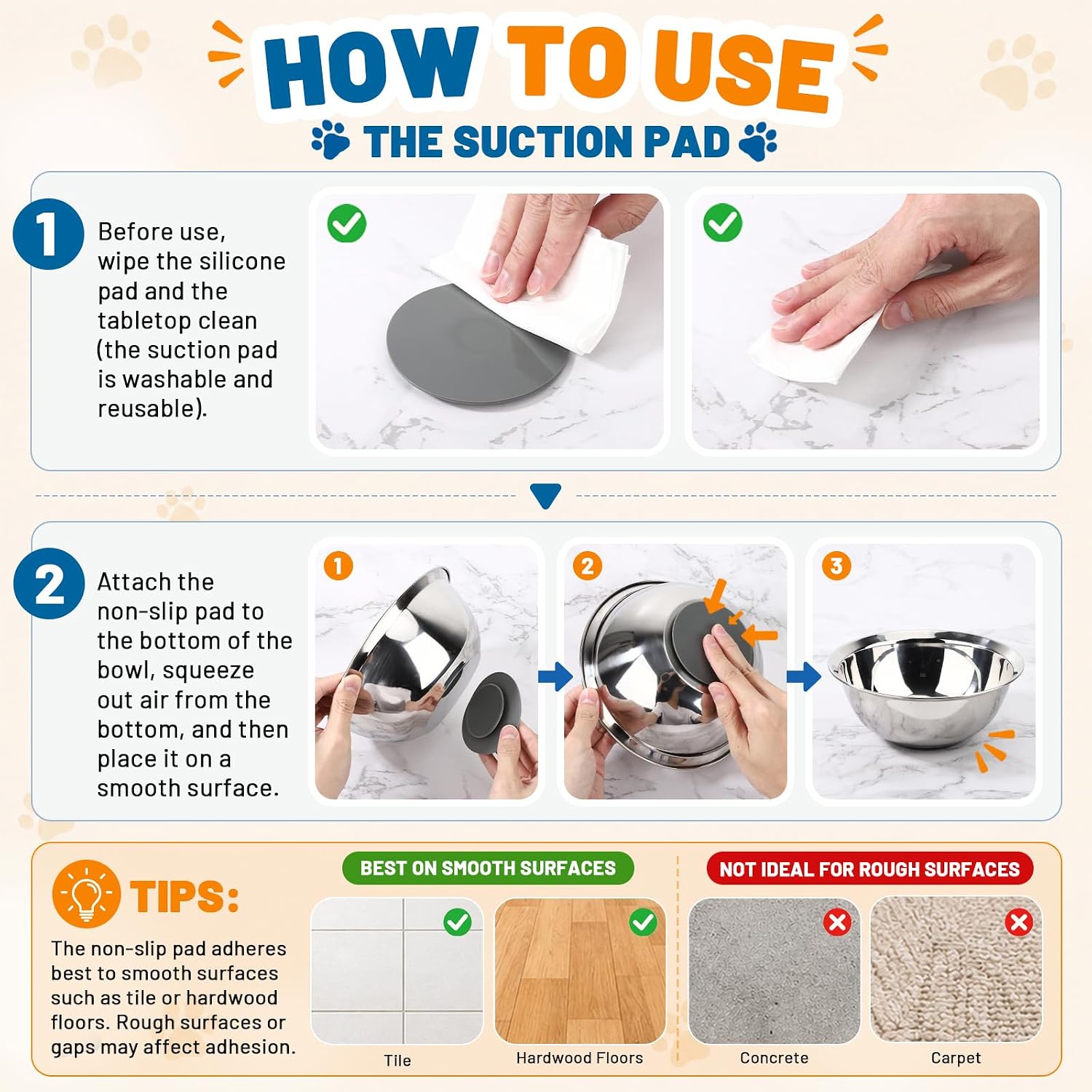 HOW TO USE

THE SUCTION PAD

1

Before use, wipe the silicone pad and the tabletop clean (the suction pad is washable and reusable).

2

Attach the non-slip pad to the bottom of the bowl, squeeze out air from the bottom, and then place it on a smooth surface.

1

2

3

TIPS:

The non-slip pad adheres best to smooth surfaces such as tile or hardwood floors. Rough surfaces or gaps may affect adhesion.

BEST ON SMOOTH SURFACES

Tile

Hardwood Floors

NOT IDEAL FOR ROUGH SURFACES

Concrete

Carpet