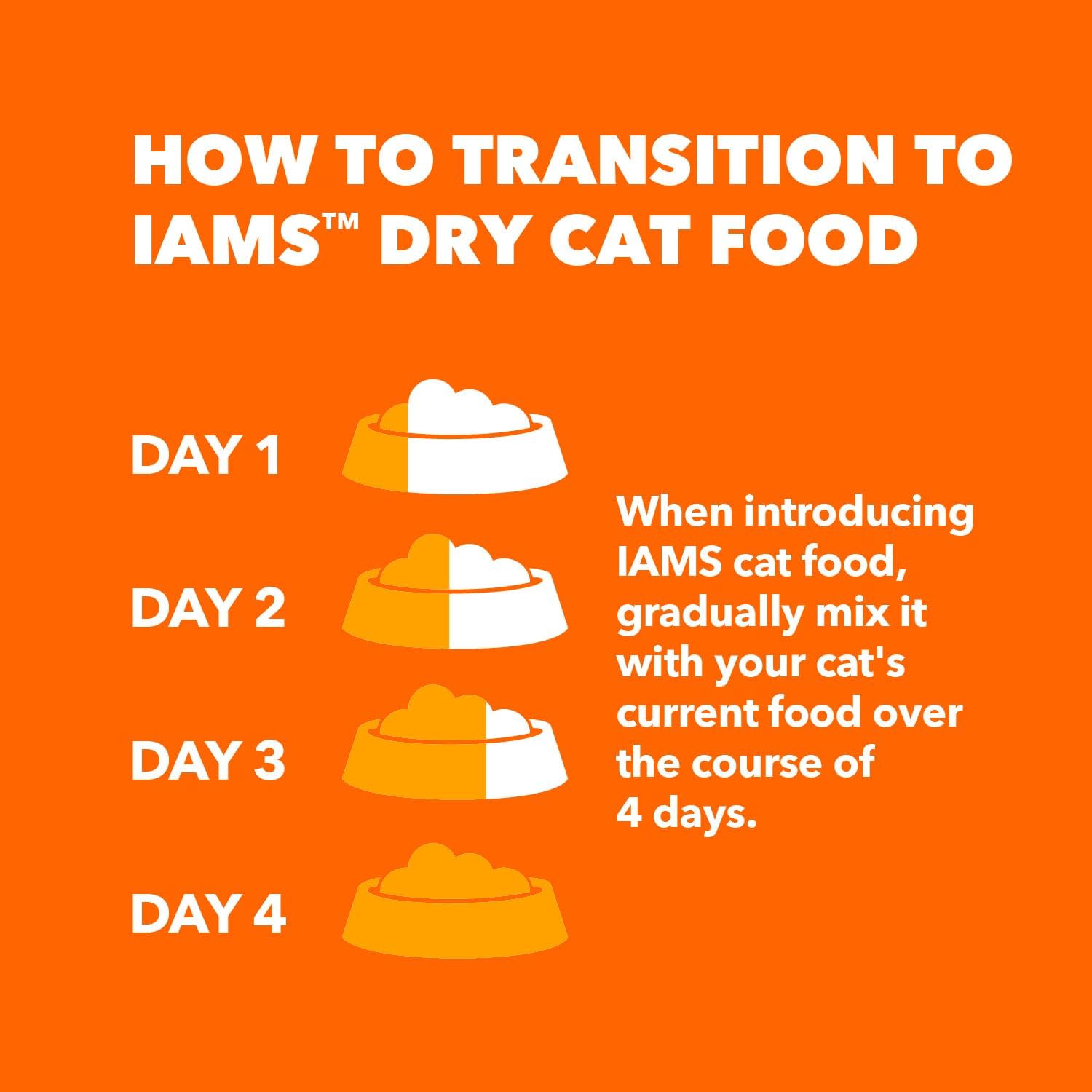 HOW TO TRANSITION TO IAMS™ DRY CAT FOOD

DAY 1

DAY 2

DAY 3

DAY 4

When introducing IAMS cat food, gradually mix it with your cat's current food over the course of 4 days.